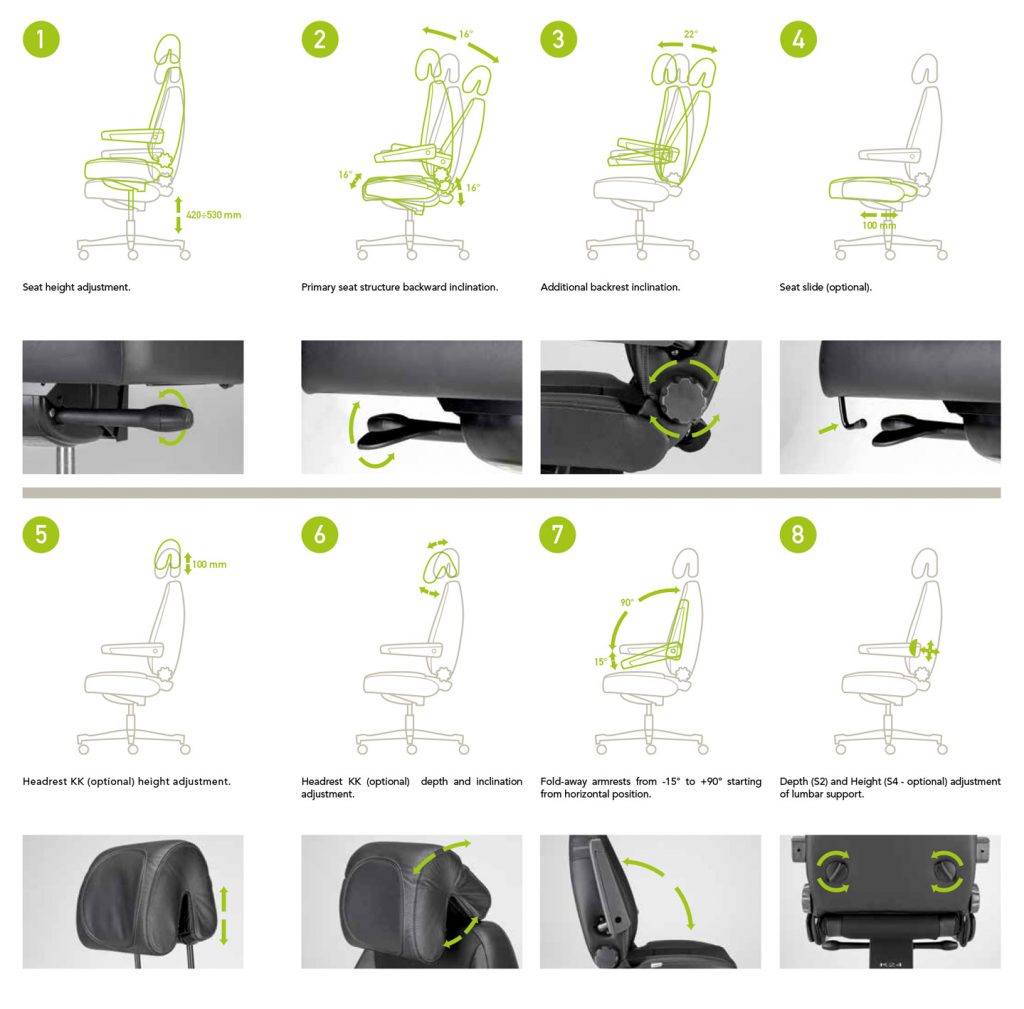 1

420÷530 mm

Seat height adjustment.

2

16°

16°

16°

Primary seat structure backward inclination.

3

22°

Additional backrest inclination.

4

100 mm

Seat slide (optional).

5

100 mm

Headrest KK (optional) height adjustment.

6

Headrest KK (optional) depth and inclination adjustment.

7

90°

15°

Fold-away armrests from -15° to +90° starting from horizontal position.

8

Depth (S2) and Height (S4 - optional) adjustment of lumbar support.